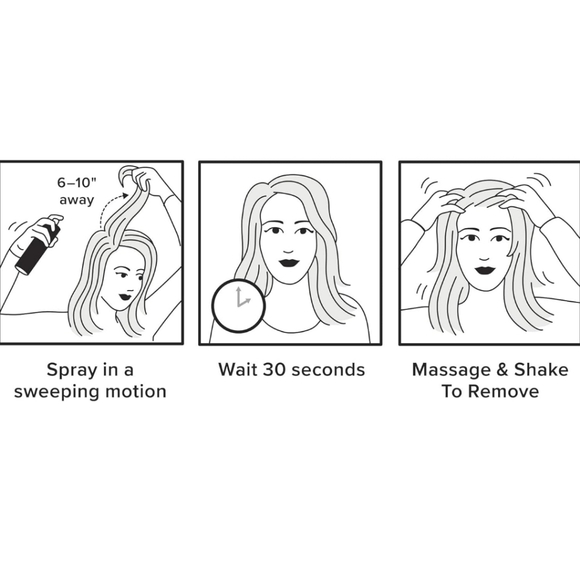 6–10" away

Spray in a sweeping motion

Wait 30 seconds

Massage & Shake To Remove